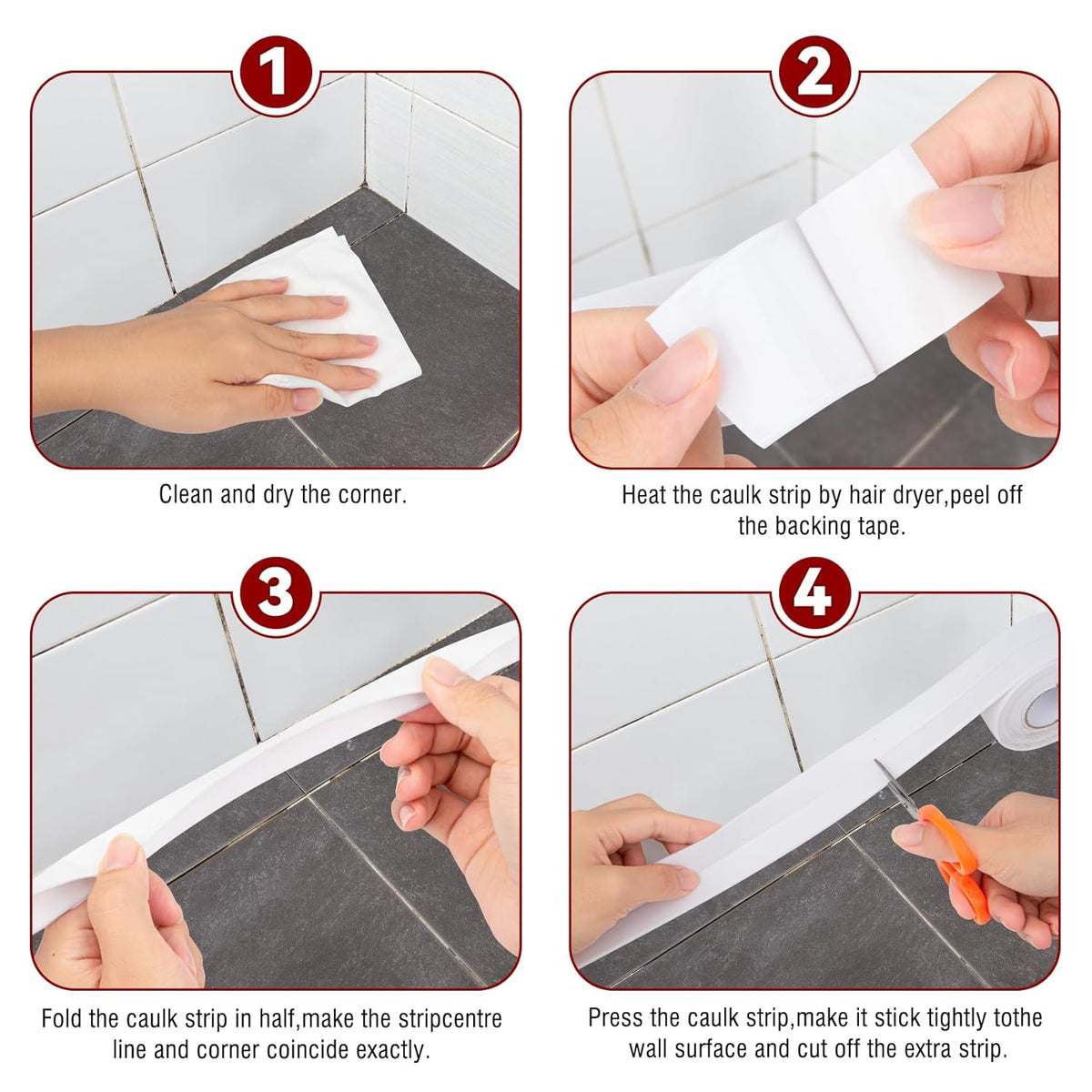 1

Clean and dry the corner.

2

Heat the caulk strip by hair dryer,peel off the backing tape.

3

Fold the caulk strip in half,make the stripcentre line and corner coincide exactly.

4

Press the caulk strip,make it stick tightly tothe wall surface and cut off the extra strip.